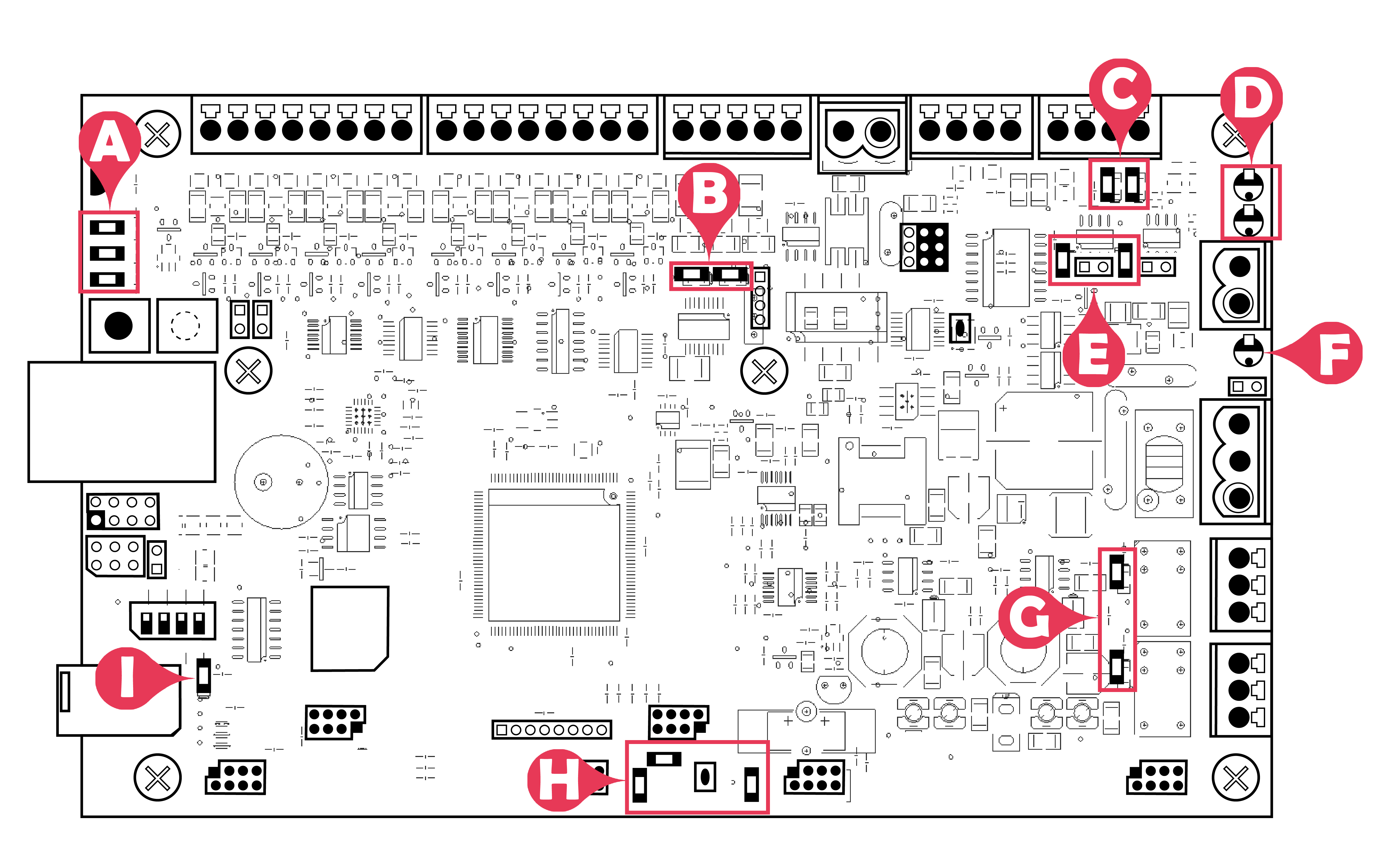 A
B
C
D
E
F
G
H
I