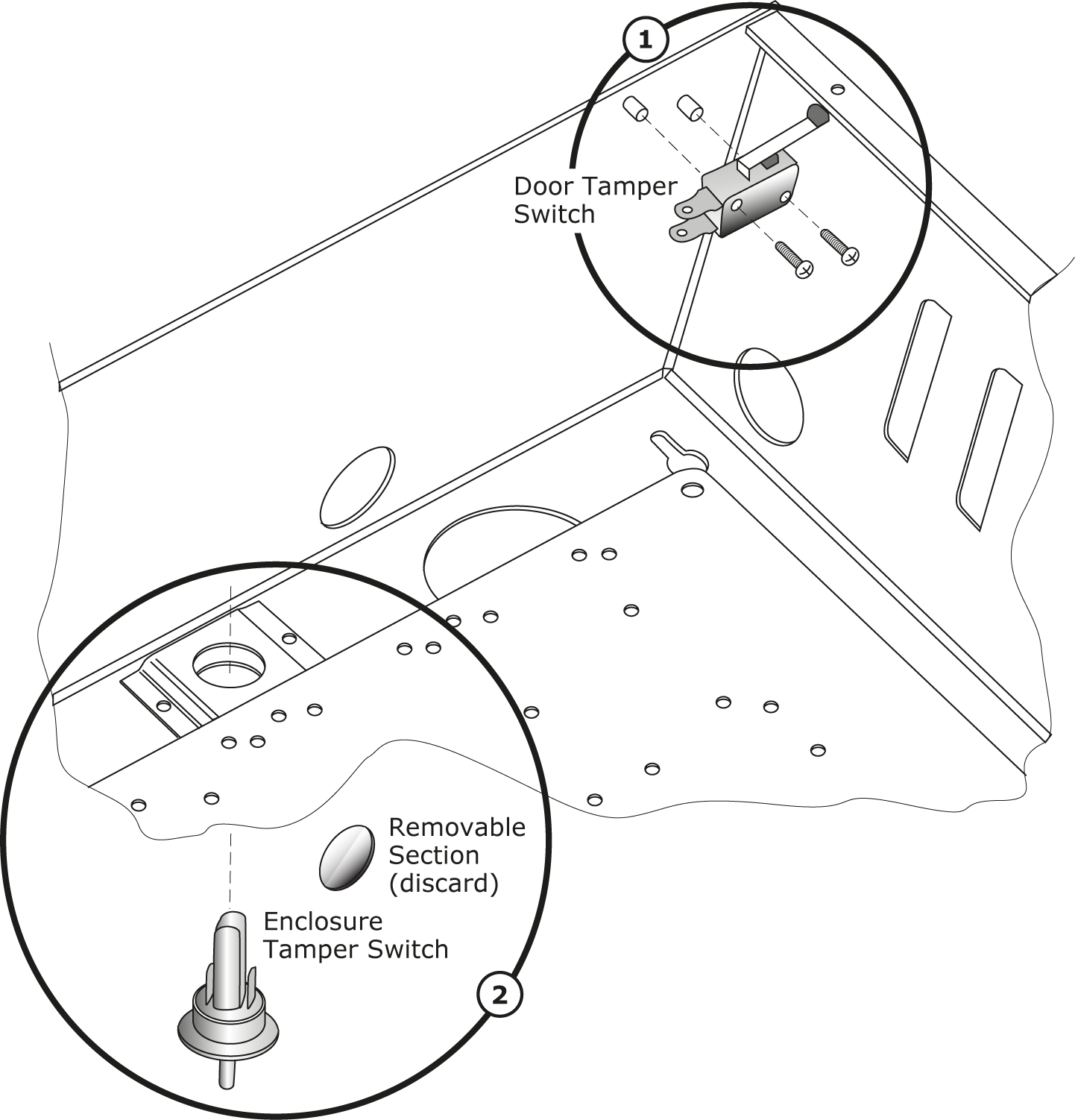 1

Door Tamper Switch

Removable Section (discard)

Enclosure Tamper Switch

2