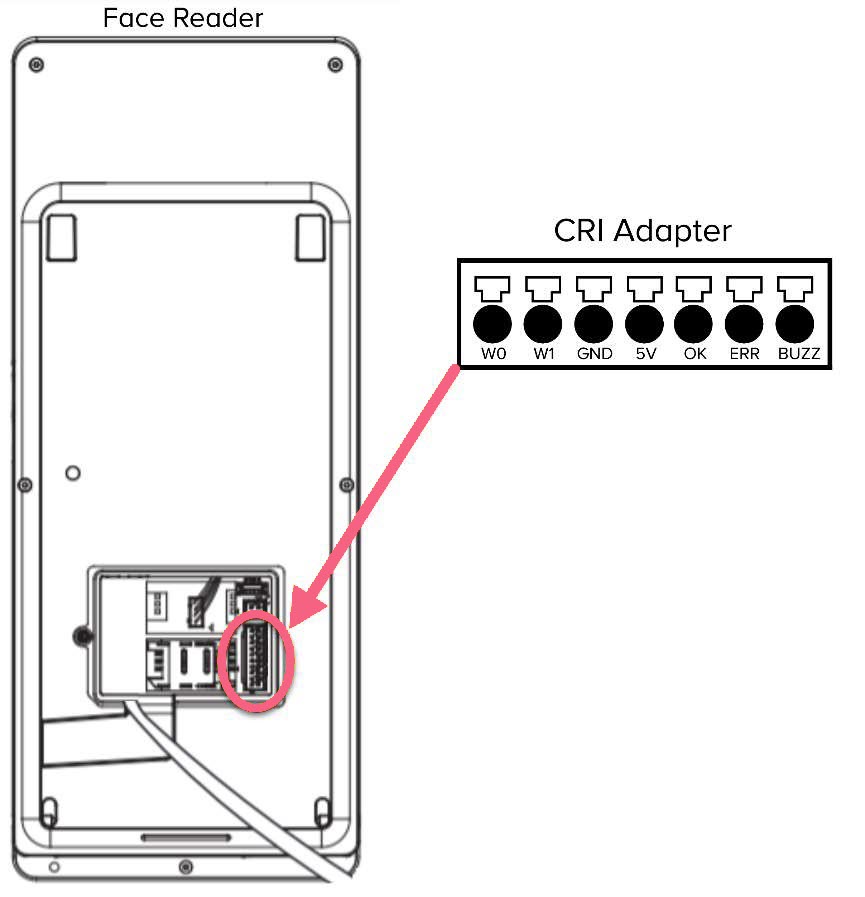 Face Reader

CRI Adapter

W0 W1 GND 5V OK ERR BUZZ